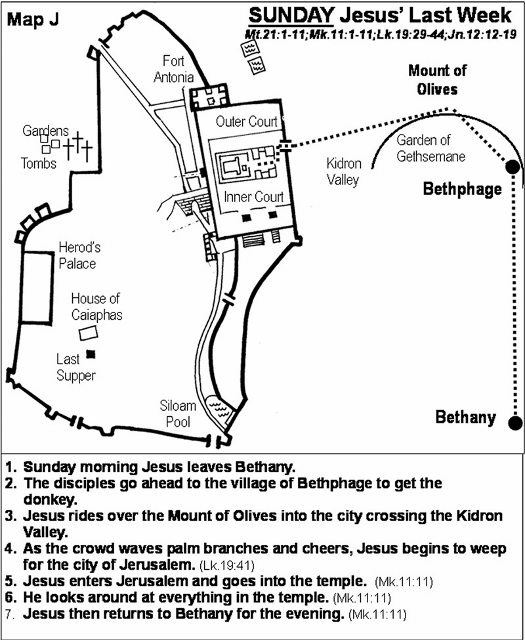 Map J

SUNDAY Jesus' Last Week
Mt.21:1-11;Mk.11:1-11;Lk.19:29-44;Jn.12:12-19

Fort Antonia

Mount of Olives

Outer Court

Gardens

Tombs

Garden of Gethsemane

Kidron Valley

Bethphage

Inner Court

Herod's Palace

House of Caiaphas

Last Supper

Siloam Pool

Bethany

1. Sunday morning Jesus leaves Bethany.
2. The disciples go ahead to the village of Bethphage to get the donkey.
3. Jesus rides over the Mount of Olives into the city crossing the Kidron Valley.
4. As the crowd waves palm branches and cheers, Jesus begins to weep for the city of Jerusalem. (Lk.19:41)
5. Jesus enters Jerusalem and goes into the temple. (Mk.11:11)
6. He looks around at everything in the temple. (Mk.11:11)
7. Jesus then returns to Bethany for the evening. (Mk.11:11)