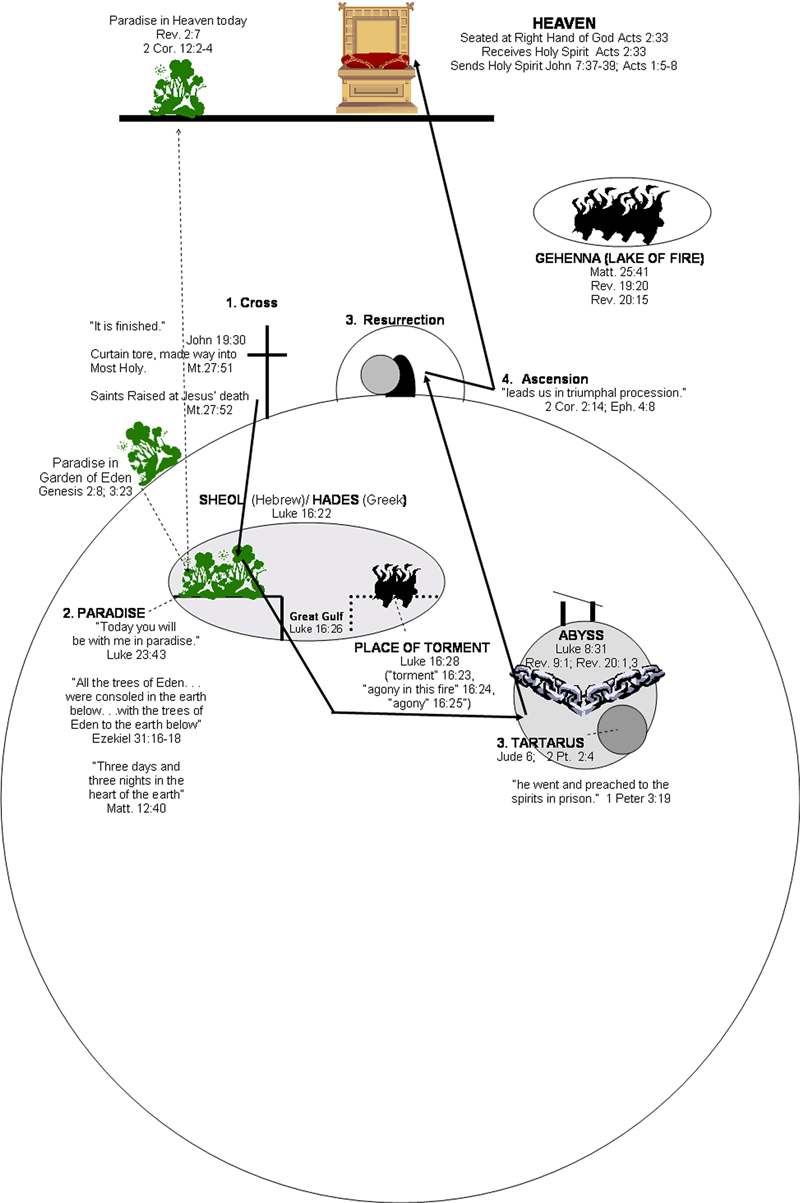 Paradise in Heaven today
Rev. 2:7
2 Cor. 12:2-4

HEAVEN
Seated at Right Hand of God Acts 2:33
Receives Holy Spirit Acts 2:33
Sends Holy Spirit John 7:37-39; Acts 1:5-8

GEHENNA (LAKE OF FIRE)
Matt. 25:41
Rev. 19:20
Rev. 20:15

1. Cross

"It is finished."
John 19:30
Curtain tore, made way into Most Holy. Mt.27:51
Saints Raised at Jesus' death Mt.27:52

3. Resurrection

4. Ascension
"leads us in triumphal procession."
2 Cor. 2:14; Eph. 4:8

Paradise in Garden of Eden
Genesis 2:8; 3:23

SHEOL (Hebrew)/ HADES (Greek)
Luke 16:22

2. PARADISE
"Today you will be with me in paradise."
Luke 23:43

"All the trees of Eden. . . were consoled in the earth below. . .with the trees of Eden to the earth below"
Ezekiel 31:16-18

"Three days and three nights in the heart of the earth"
Matt. 12:40

Great Gulf
Luke 16:26

PLACE OF TORMENT
Luke 16:28
("torment" 16:23,
"agony in this fire" 16:24,
"agony" 16:25")

ABYSS
Luke 8:31
Rev. 9:1; Rev. 20:1,3

3. TARTARUS
Jude 6; 2 Pt. 2:4

"he went and preached to the spirits in prison." 1 Peter 3:19